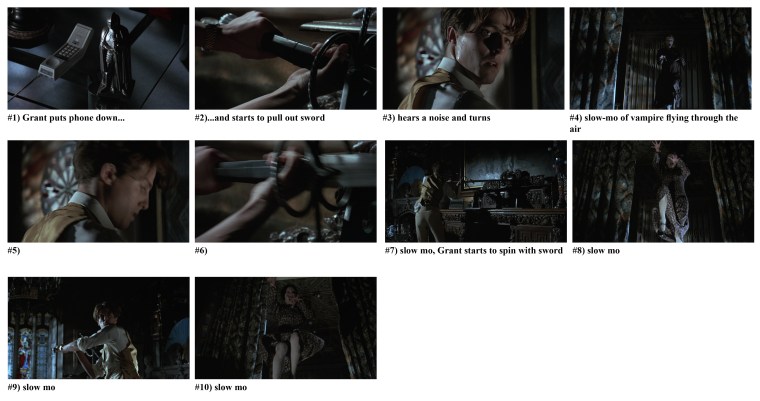 #1) Grant puts phone down...

#2)...and starts to pull out sword

#3) hears a noise and turns

#4) slow-mo of vampire flying through the air

#5)

#6)

#7) slow mo, Grant starts to spin with sword

#8) slow mo

#9) slow mo

#10) slow mo