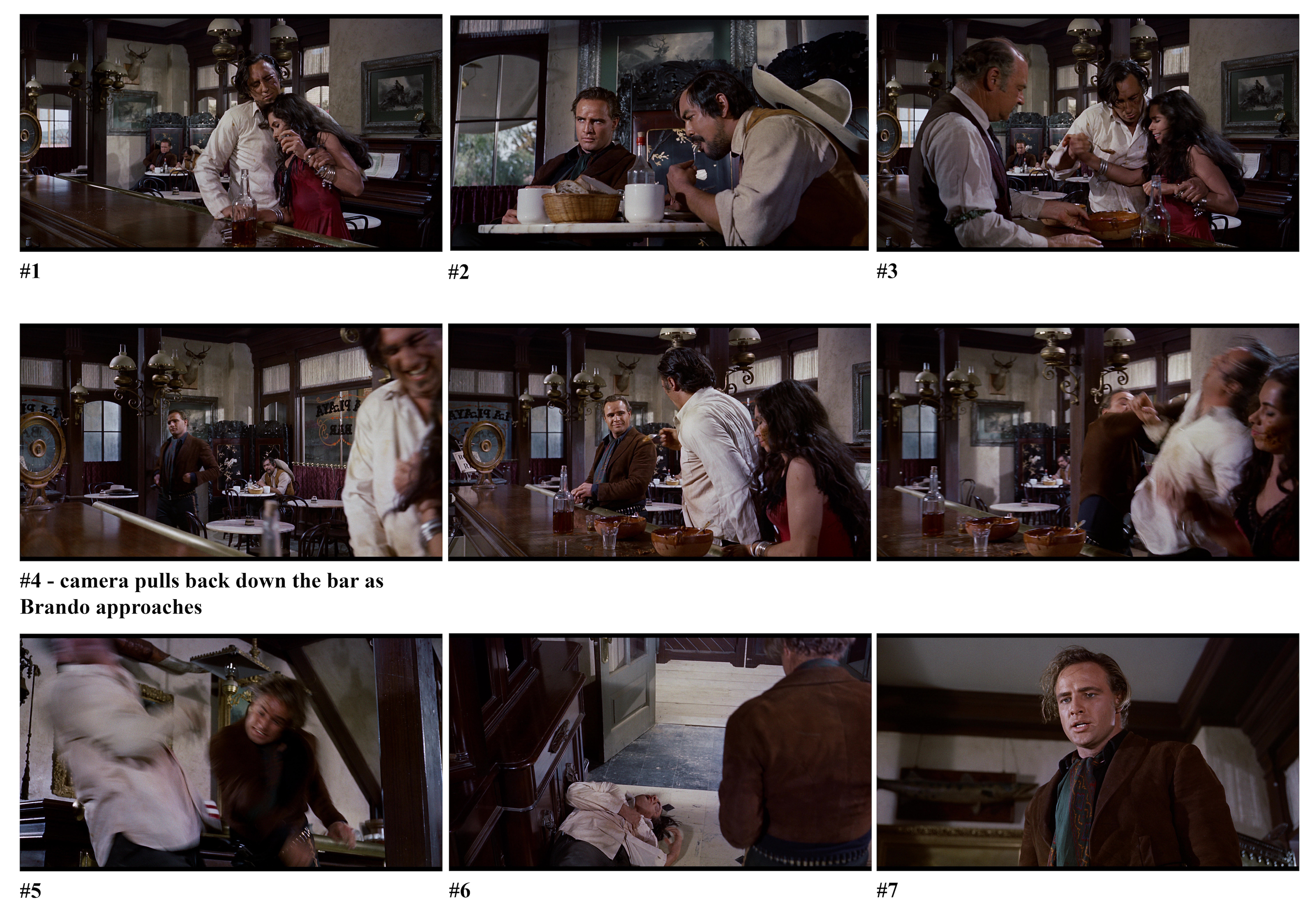 #1

#2

#3

#4 - camera pulls back down the bar as Brando approaches

#5

#6

#7